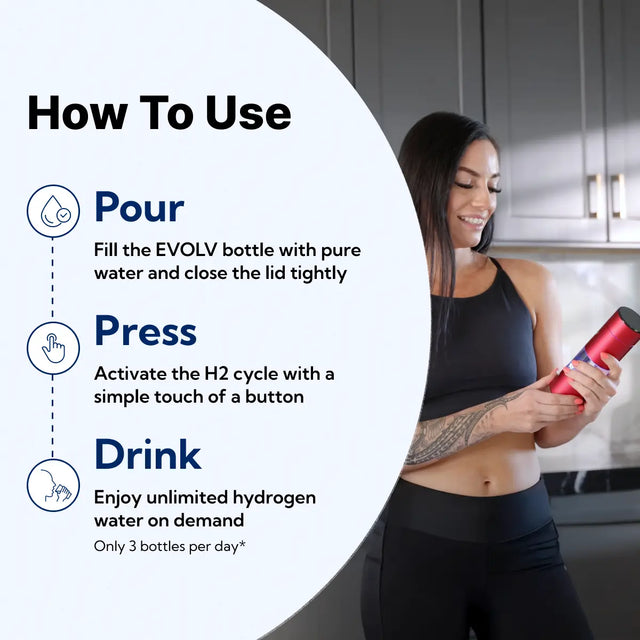 How To Use

Pour
Fill the EVOLV bottle with pure water and close the lid tightly

Press
Activate the H2 cycle with a simple touch of a button

Drink
Enjoy unlimited hydrogen water on demand
Only 3 bottles per day*